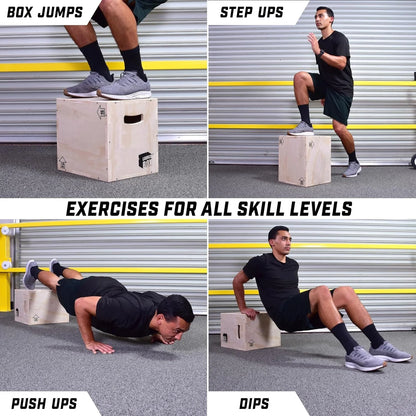 BOX JUMPS

STEP UPS

EXERCISES FOR ALL SKILL LEVELS

PUSH UPS

DIPS